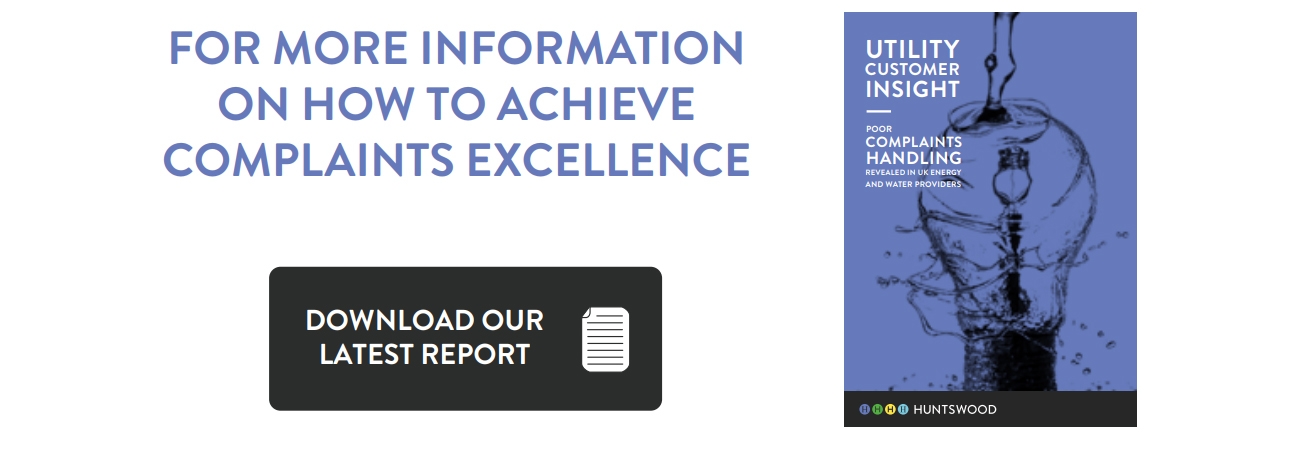 FOR MORE INFORMATION ON HOW TO ACHIEVE COMPLAINTS EXCELLENCE

DOWNLOAD OUR LATEST REPORT

UTILITY CUSTOMER INSIGHT

POOR COMPLAINTS HANDLING REVEALED IN UK ENERGY AND WATER PROVIDERS

H H H H HUNTSWOOD