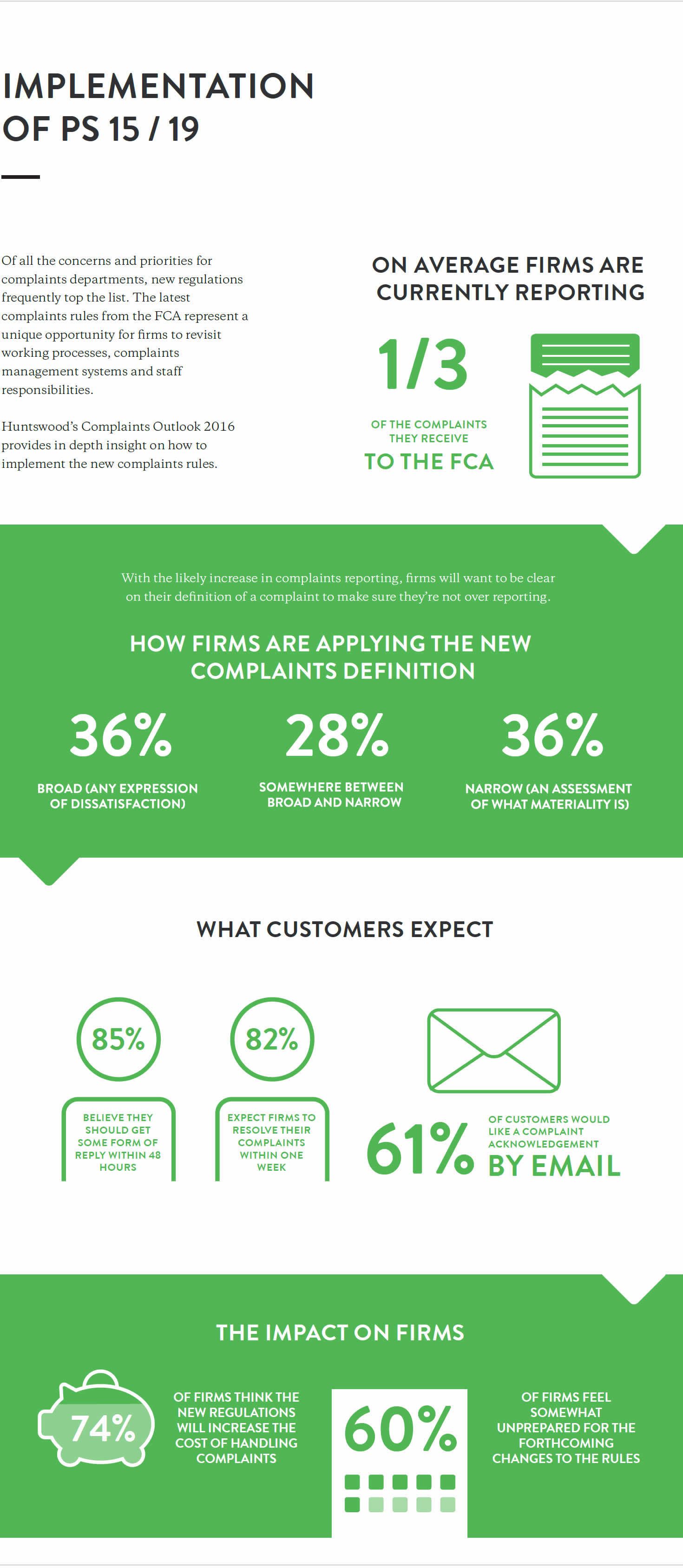 IMPLEMENTATION OF PS 15 / 19

Of all the concerns and priorities for complaints departments, new regulations frequently top the list. The latest complaints rules from the FCA represent a unique opportunity for firms to revisit working processes, complaints management systems and staff responsibilities.

Huntswood's Complaints Outlook 2016 provides in depth insight on how to implement the new complaints rules.

ON AVERAGE FIRMS ARE CURRENTLY REPORTING

1/3

OF THE COMPLAINTS THEY RECEIVE

TO THE FCA

With the likely increase in complaints reporting, firms will want to be clear on their definition of a complaint to make sure they're not over reporting.

HOW FIRMS ARE APPLYING THE NEW COMPLAINTS DEFINITION

36%

BROAD (ANY EXPRESSION OF DISSATISFACTION)

28%

SOMEWHERE BETWEEN BROAD AND NARROW

36%

NARROW (AN ASSESSMENT OF WHAT MATERIALITY IS)

WHAT CUSTOMERS EXPECT

85%

BELIEVE THEY SHOULD GET SOME FORM OF REPLY WITHIN 48 HOURS

82%

EXPECT FIRMS TO RESOLVE THEIR COMPLAINTS WITHIN ONE WEEK

61%

OF CUSTOMERS WOULD LIKE A COMPLAINT ACKNOWLEDGEMENT

BY EMAIL

THE IMPACT ON FIRMS

74%

OF FIRMS THINK THE NEW REGULATIONS WILL INCREASE THE COST OF HANDLING COMPLAINTS

60%

OF FIRMS FEEL SOMEWHAT UNPREPARED FOR THE FORTHCOMING CHANGES TO THE RULES