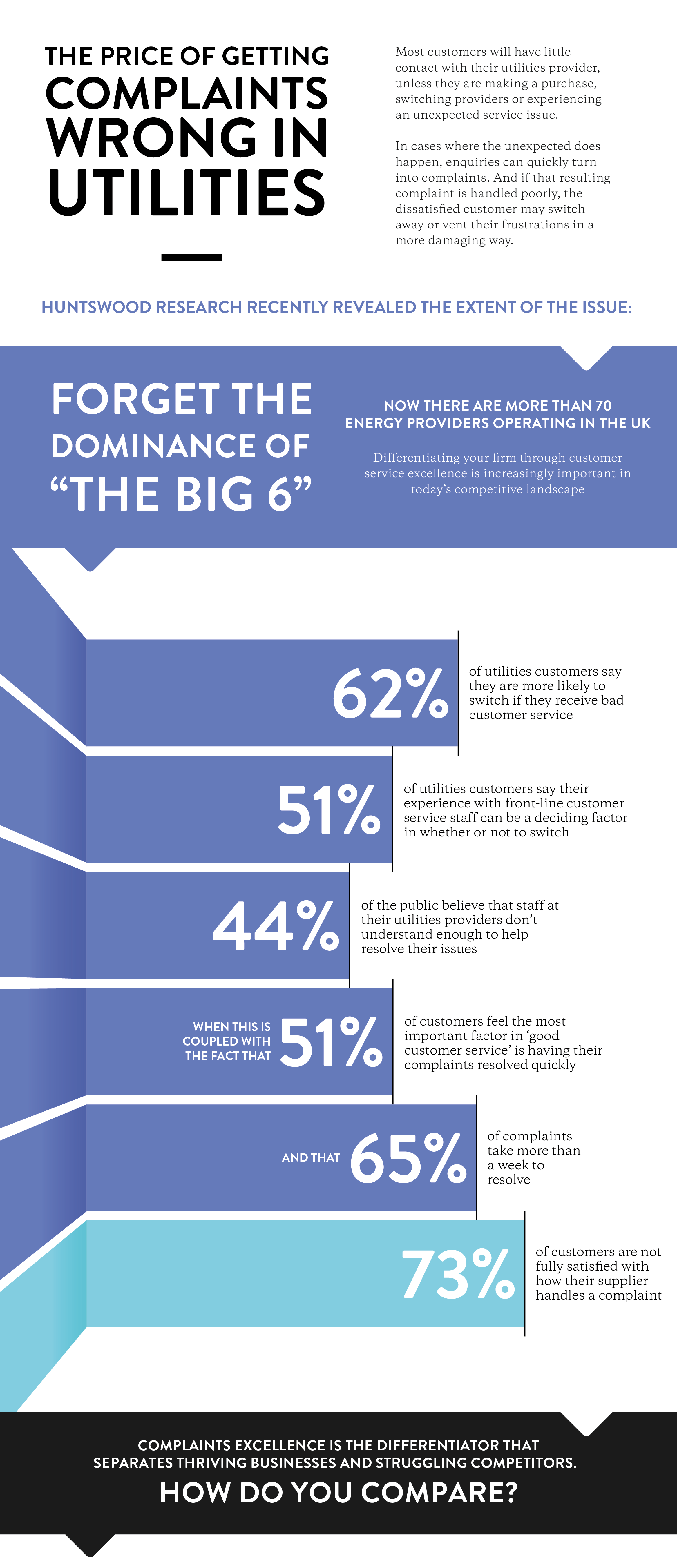 THE PRICE OF GETTING COMPLAINTS WRONG IN UTILITIES

Most customers will have little contact with their utilities provider, unless they are making a purchase, switching providers or experiencing an unexpected service issue.

In cases where the unexpected does happen, enquiries can quickly turn into complaints. And if that resulting complaint is handled poorly, the dissatisfied customer may switch away or vent their frustrations in a more damaging way.

HUNTSWOOD RESEARCH RECENTLY REVEALED THE EXTENT OF THE ISSUE:

FORGET THE DOMINANCE OF “THE BIG 6”

NOW THERE ARE MORE THAN 70 ENERGY PROVIDERS OPERATING IN THE UK

Differentiating your firm through customer service excellence is increasingly important in today’s competitive landscape

62% of utilities customers say they are more likely to switch if they receive bad customer service

51% of utilities customers say their experience with front-line customer service staff can be a deciding factor in whether or not to switch

44% of the public believe that staff at their utilities providers don’t understand enough to help resolve their issues

WHEN THIS IS COUPLED WITH THE FACT THAT 51% of customers feel the most important factor in ‘good customer service’ is having their complaints resolved quickly

AND THAT 65% of complaints take more than a week to resolve

73% of customers are not fully satisfied with how their supplier handles a complaint

COMPLAINTS EXCELLENCE IS THE DIFFERENTIATOR THAT SEPARATES THRIVING BUSINESSES AND STRUGGLING COMPETITORS.

HOW DO YOU COMPARE?